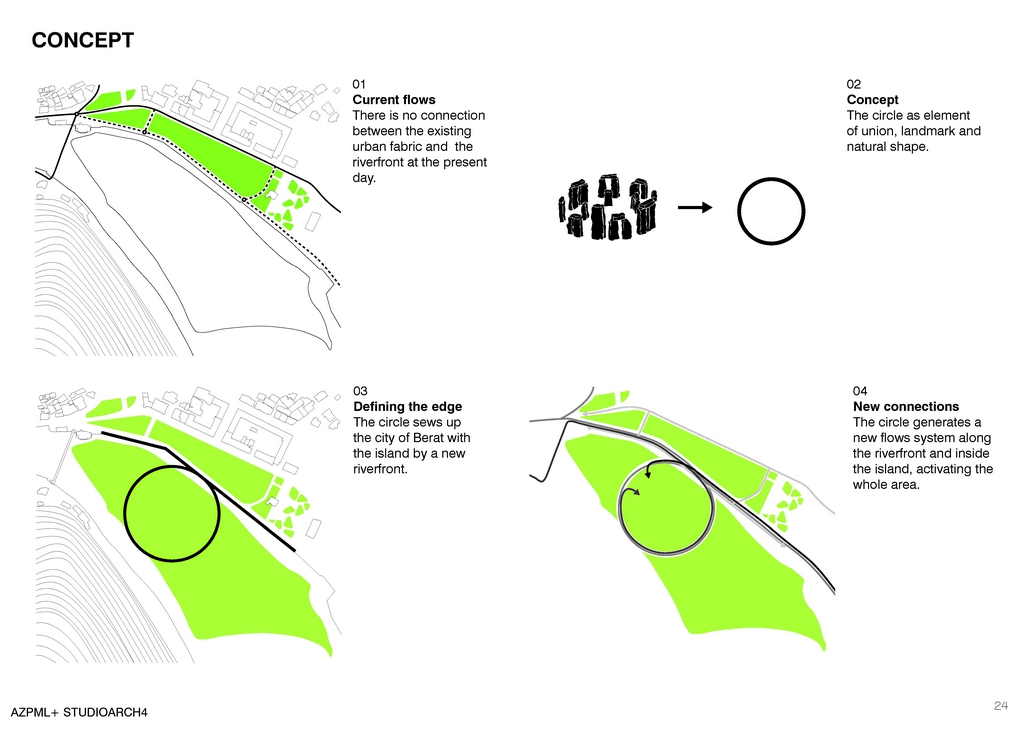 CONCEPT

01
Current flows
There is no connection between the existing urban fabric and the riverfront at the present day.

02
Concept
The circle as element of union, landmark and natural shape.

03
Defining the edge
The circle sews up the city of Berat with the island by a new riverfront.

04
New connections
The circle generates a new flows system along the riverfront and inside the island, activating the whole area.

AZPML+ STUDIOARCH4

24