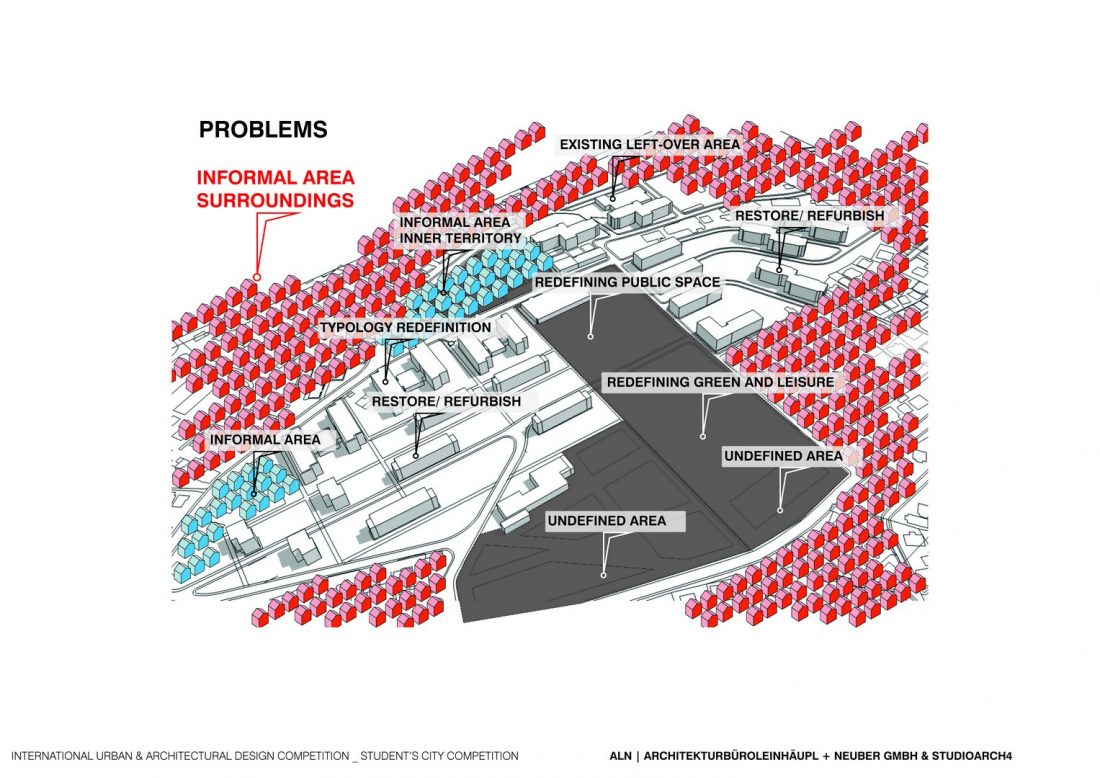 PROBLEMS

INFORMAL AREA SURROUNDINGS

EXISTING LEFT-OVER AREA

RESTORE/ REFURBISH

INFORMAL AREA INNER TERRITORY

REDEFINING PUBLIC SPACE

TYPOLOGY REDEFINITION

REDEFINING GREEN AND LEISURE

RESTORE/ REFURBISH

INFORMAL AREA

UNDEFINED AREA

UNDEFINED AREA

INTERNATIONAL URBAN & ARCHITECTURAL DESIGN COMPETITION _ STUDENT'S CITY COMPETITION

ALN | ARCHITEKTURBÜROLEINHÄUPL + NEUBER GMBH & STUDIOARCH4